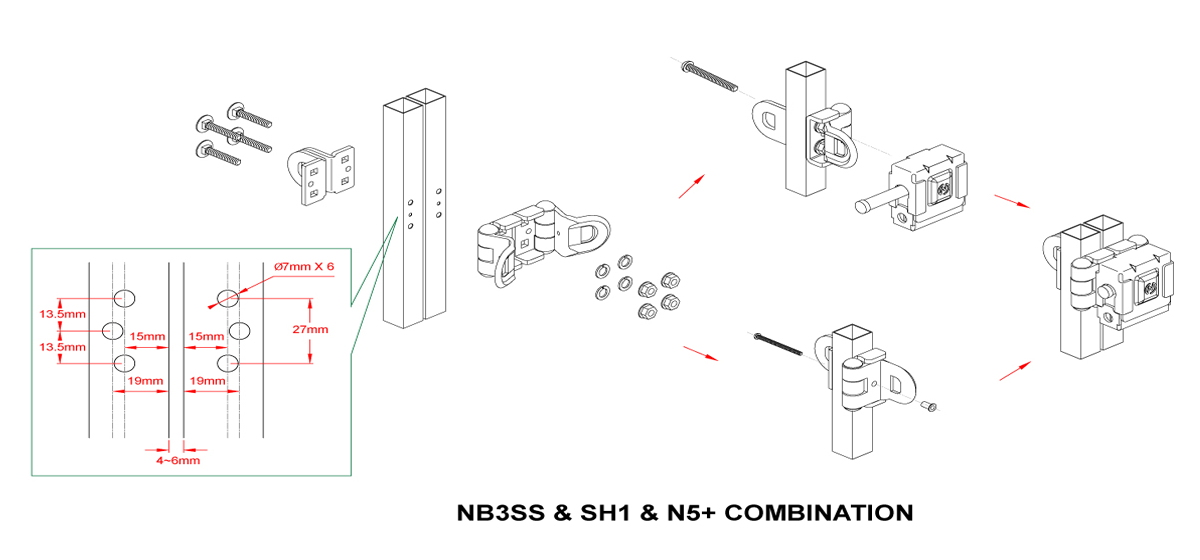 Ø7mm X 6

13.5mm

13.5mm

15mm

15mm

27mm

19mm

19mm

4~6mm

NB3SS & SH1 & N5+ COMBINATION