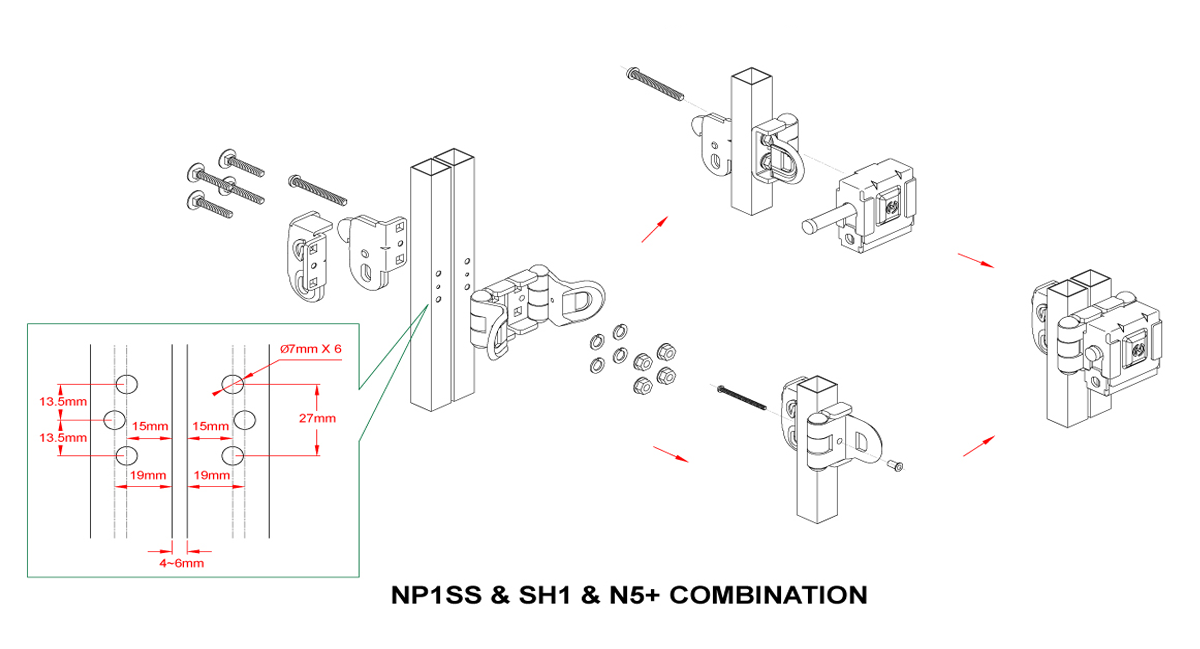 Ø7mm X 6

13.5mm

13.5mm

15mm

15mm

27mm

19mm

19mm

4~6mm

NP1SS & SH1 & N5+ COMBINATION