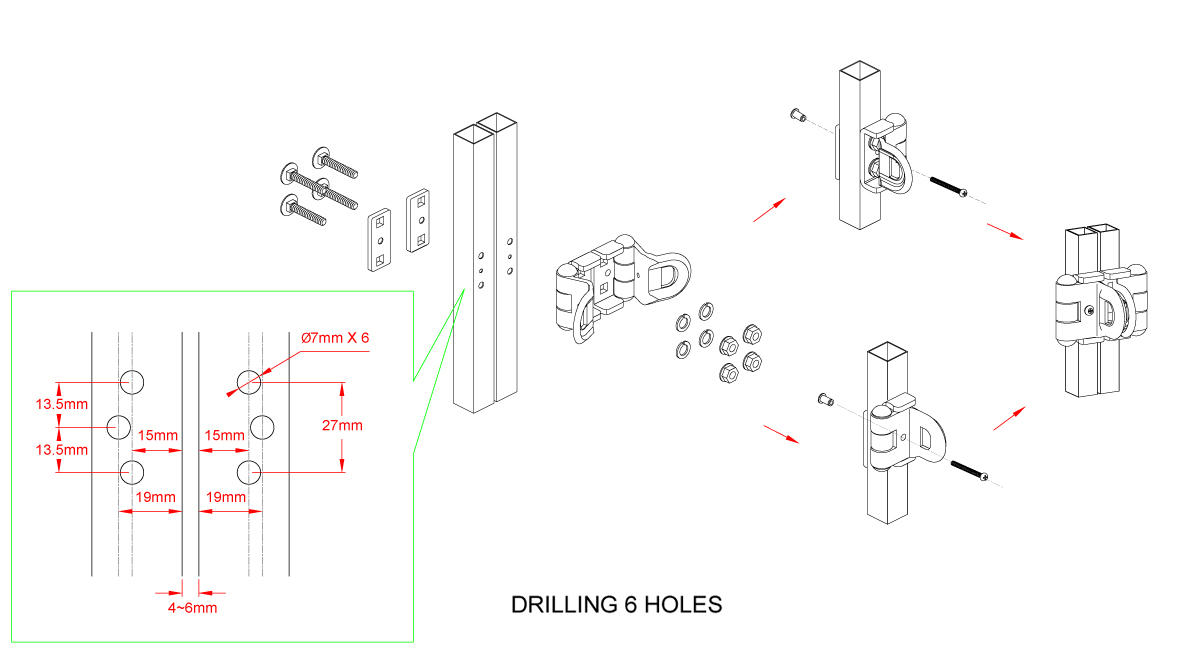 Ø7mm X 6

13.5mm

13.5mm

15mm

15mm

27mm

19mm

19mm

4~6mm

DRILLING 6 HOLES